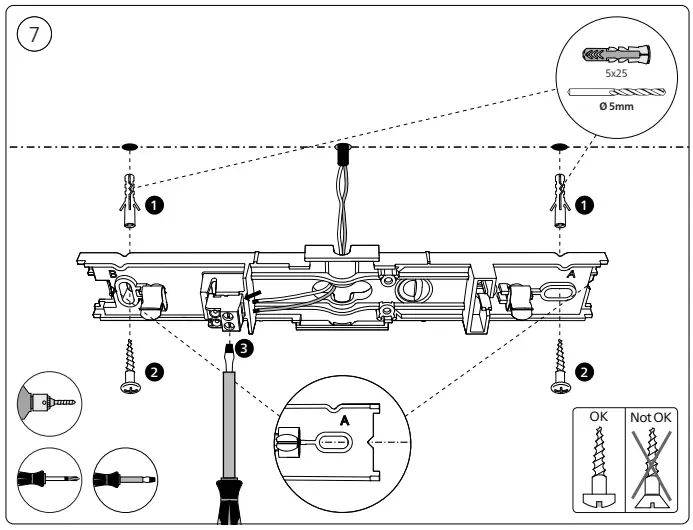 7

5x25

Ø 5mm

1

1

B

A

2

3

2

A

OK

Not OK