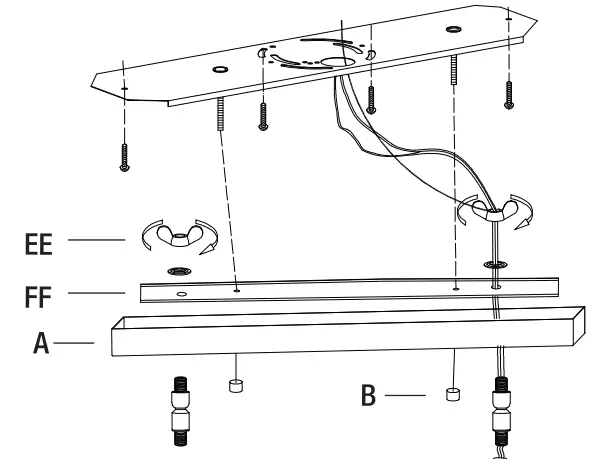 EE
FF
A
B