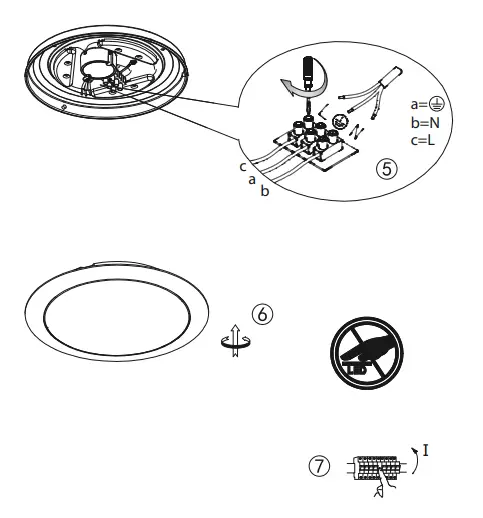 L
N
a=⏚
b=N
c=L
c
a
b
5

6

LED

7
I