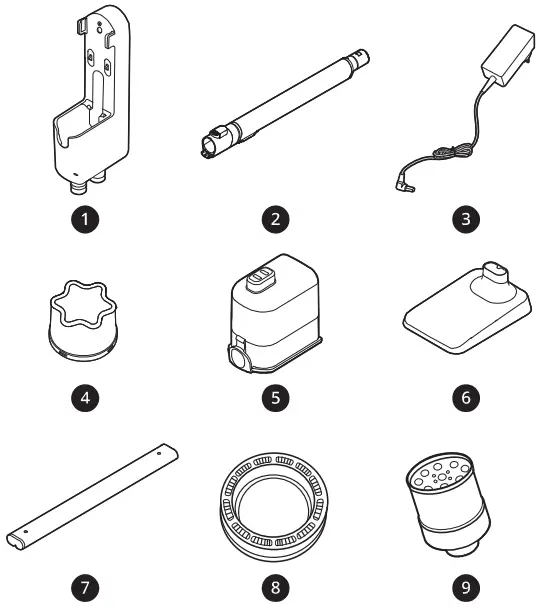 1
2
3
4
5
6
7
8
9