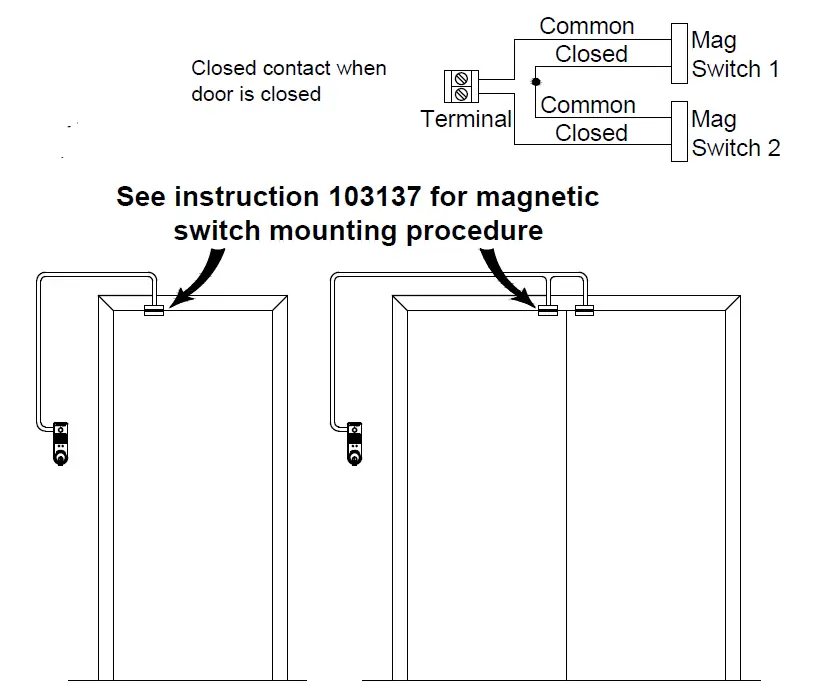 Closed contact when door is closed

Terminal

Common

Closed

Mag Switch 1

Common

Closed

Mag Switch 2

See instruction 103137 for magnetic switch mounting procedure