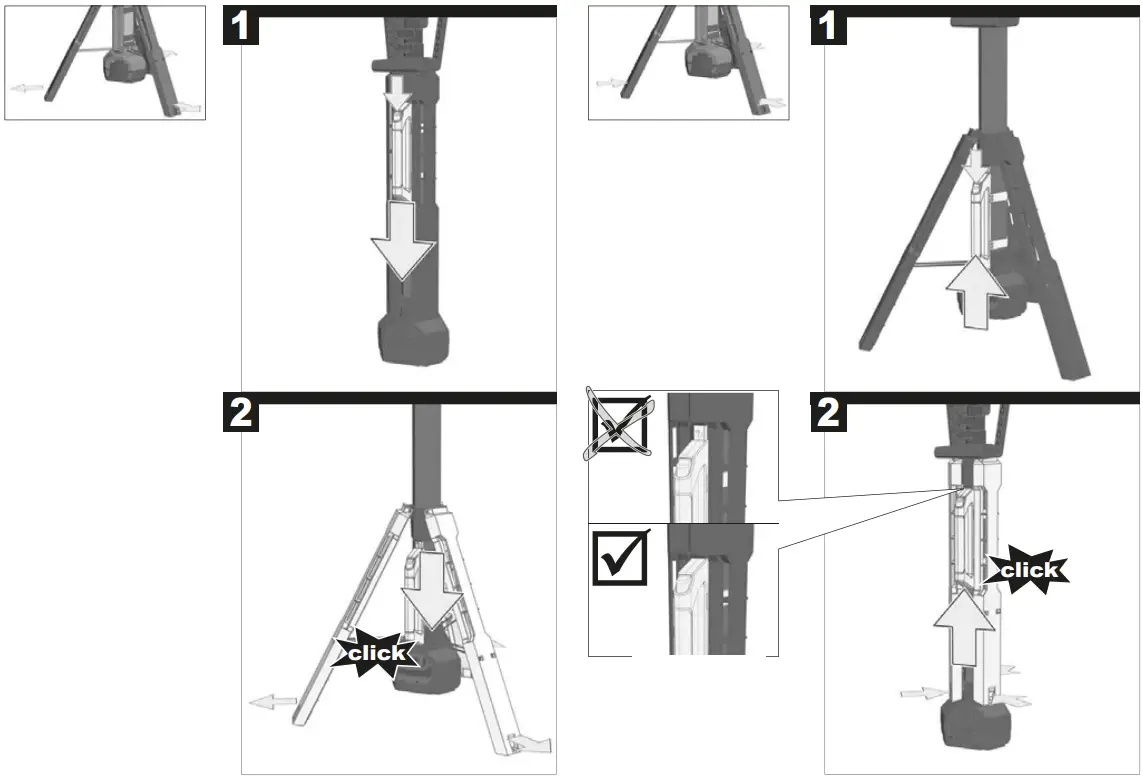 1

2

click

1

2

click