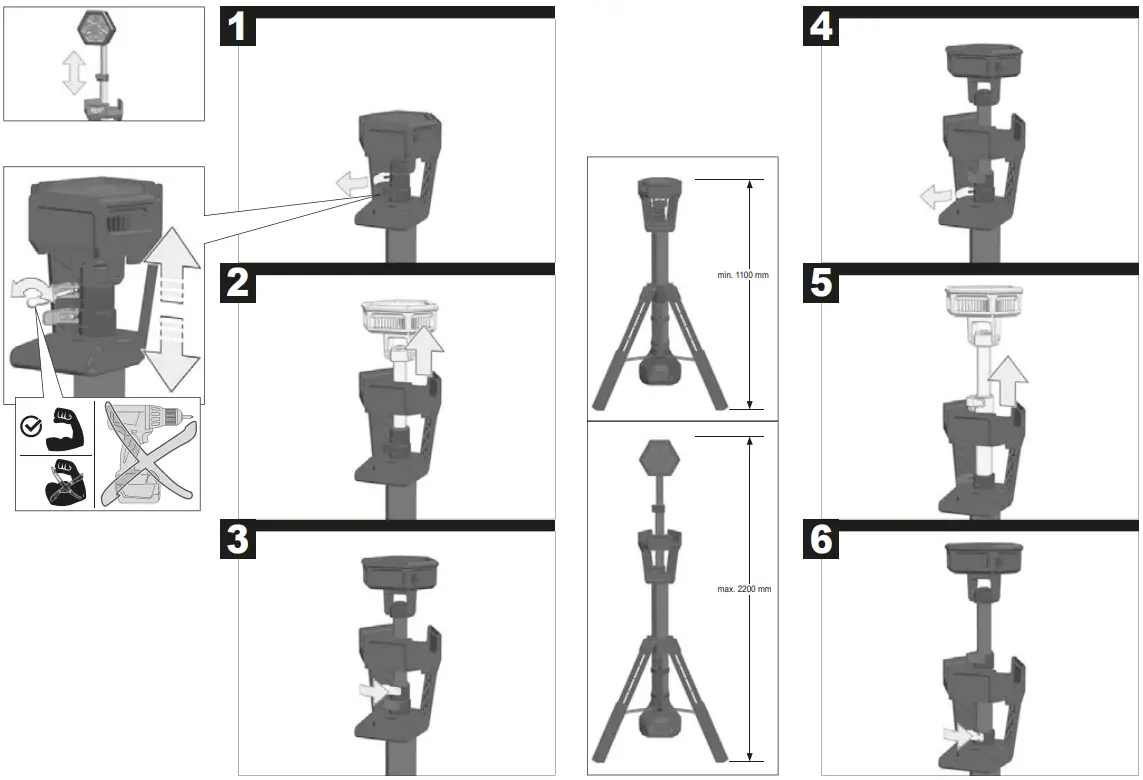 1

2

3

min. 1100 mm

max. 2200 mm

4

5

6