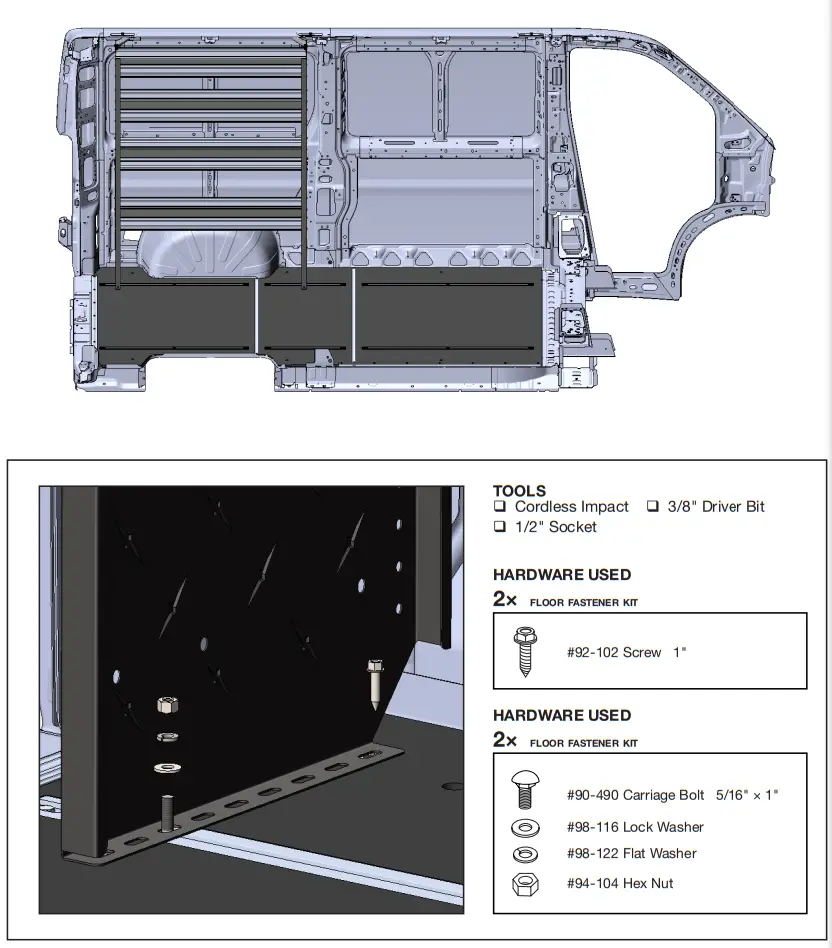 TOOLS
❑ Cordless Impact ❑ 3/8" Driver Bit
❑ 1/2" Socket

HARDWARE USED
2× FLOOR FASTENER KIT

#92-102 Screw 1"

HARDWARE USED
2× FLOOR FASTENER KIT

#90-490 Carriage Bolt 5/16" × 1"
#98-116 Lock Washer
#98-122 Flat Washer
#94-104 Hex Nut