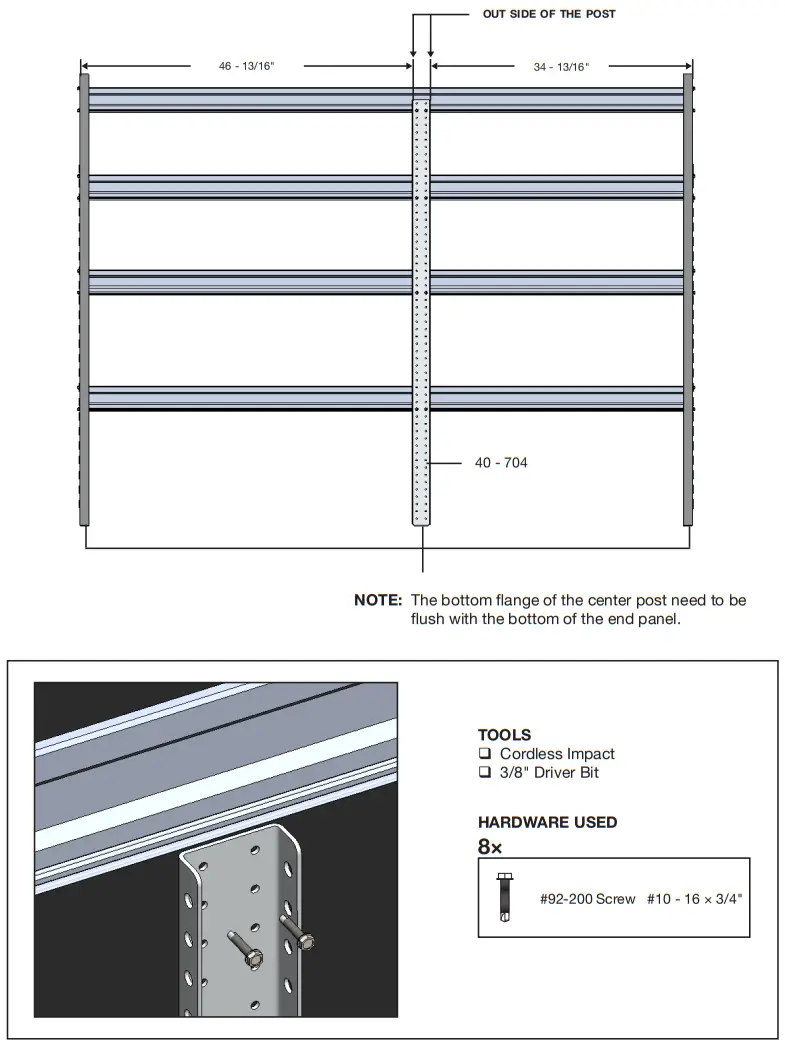 OUT SIDE OF THE POST

46 - 13/16"

34 - 13/16"

40 - 704

NOTE: The bottom flange of the center post need to be flush with the bottom of the end panel.

TOOLS
❑ Cordless Impact
❑ 3/8" Driver Bit

HARDWARE USED
8×

#92-200 Screw #10 - 16 × 3/4"