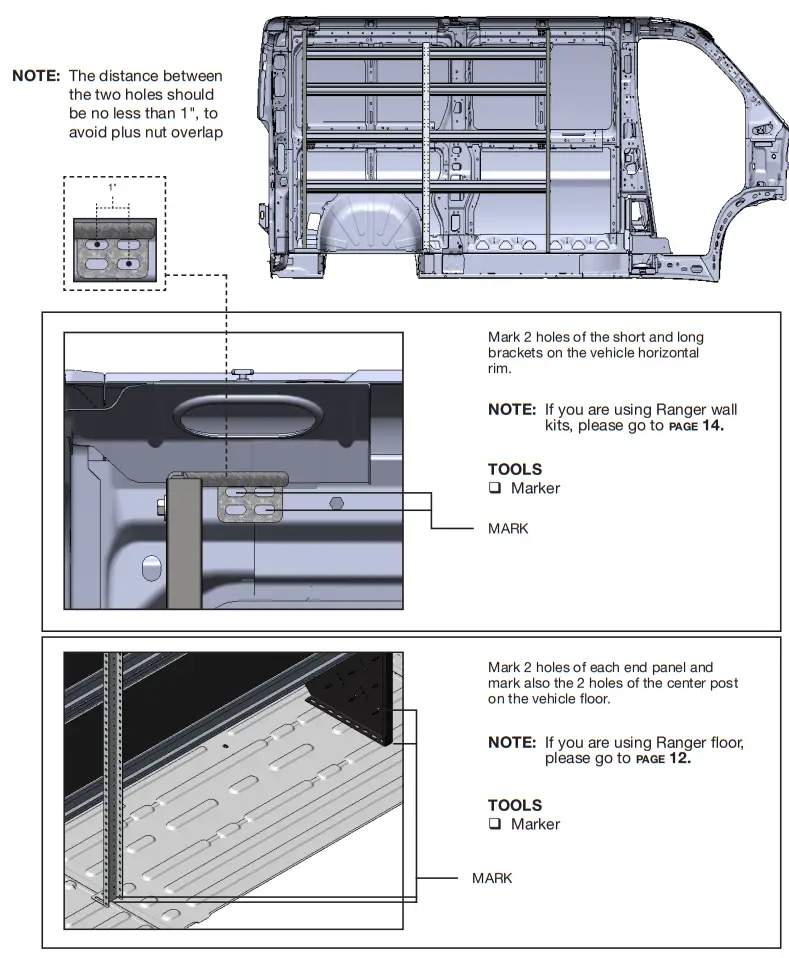 NOTE: The distance between the two holes should be no less than 1", to avoid plus nut overlap

1"

Mark 2 holes of the short and long brackets on the vehicle horizontal rim.

NOTE: If you are using Ranger wall kits, please go to PAGE 14.

TOOLS
❑ Marker

MARK

Mark 2 holes of each end panel and mark also the 2 holes of the center post on the vehicle floor.

NOTE: If you are using Ranger floor, please go to PAGE 12.

TOOLS
❑ Marker

MARK