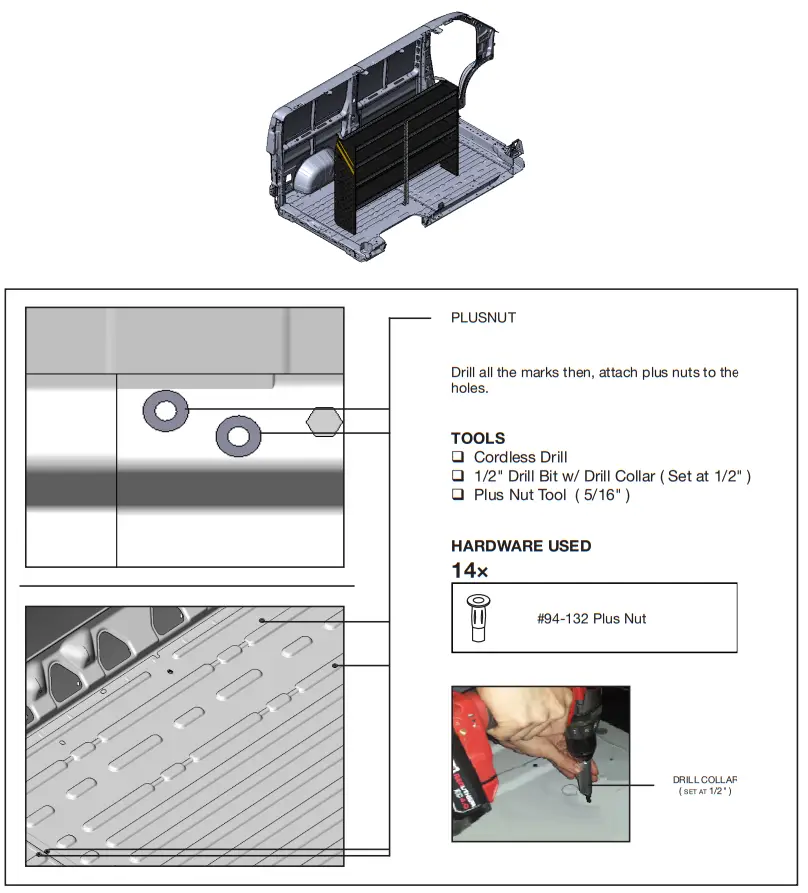 PLUSNUT

Drill all the marks then, attach plus nuts to the holes.

TOOLS
❑ Cordless Drill
❑ 1/2" Drill Bit w/ Drill Collar ( Set at 1/2" )
❑ Plus Nut Tool ( 5/16" )

HARDWARE USED
14×

#94-132 Plus Nut

DRILL COLLAR
( SET AT 1/2" )