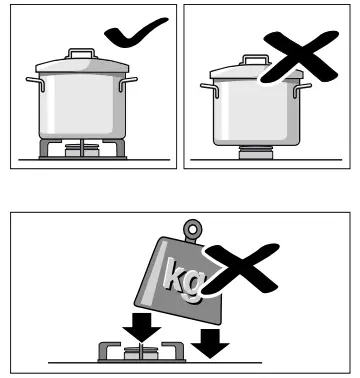 kg