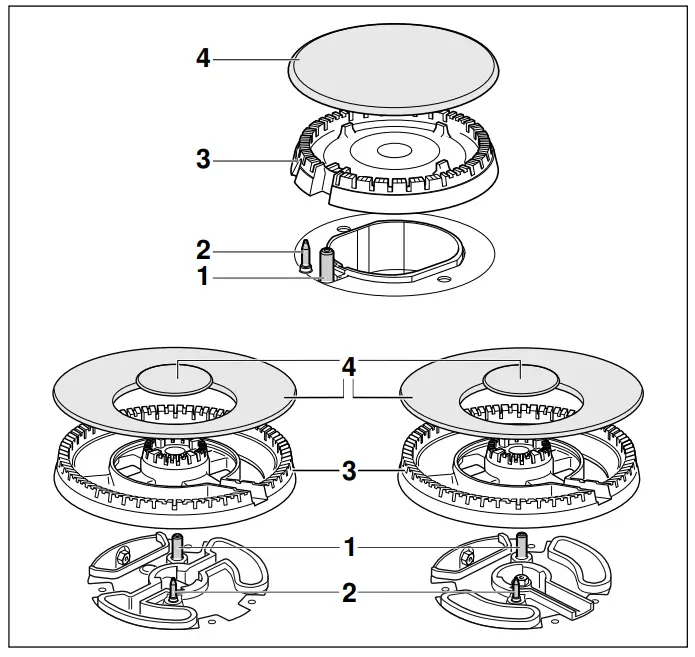 4
3
2
1
4
3
1
2