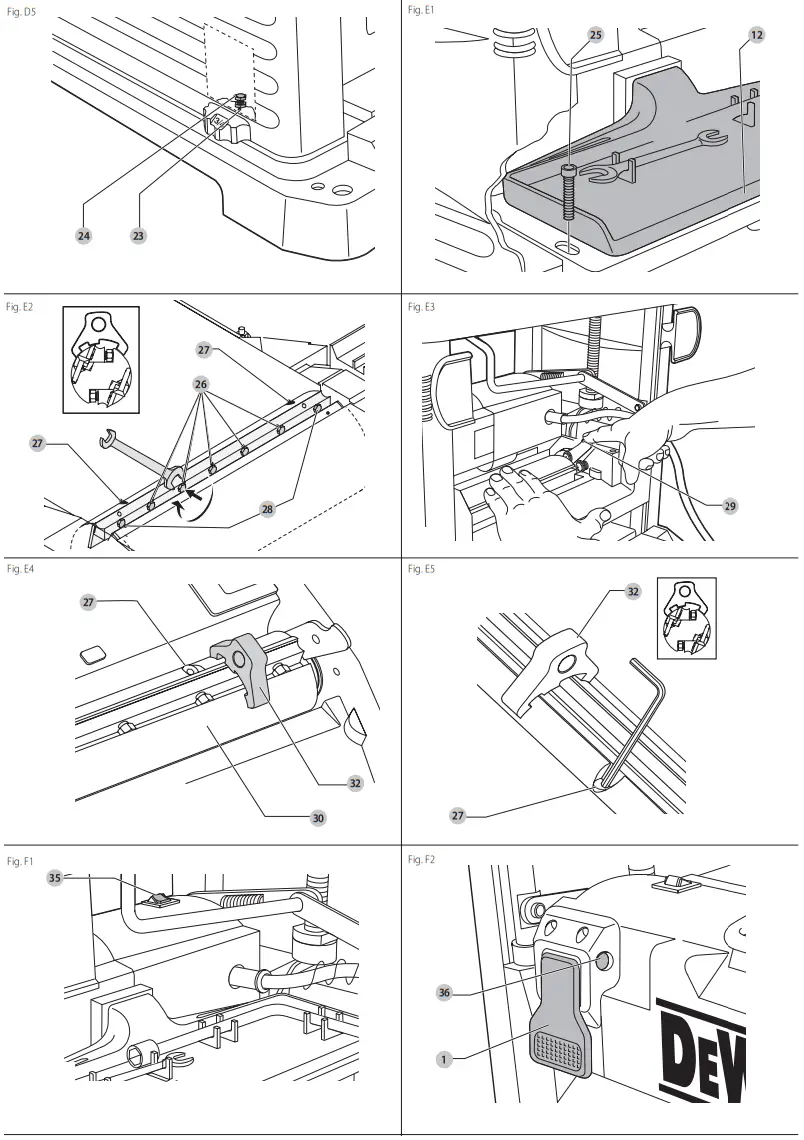 Fig. D5

24

23

Fig. E1

25

12

Fig. E2

27

26

27

28

Fig. E3

29

Fig. E4

27

32

30

Fig. E5

32

27

Fig. F1

35

Fig. F2

36

1

DEW