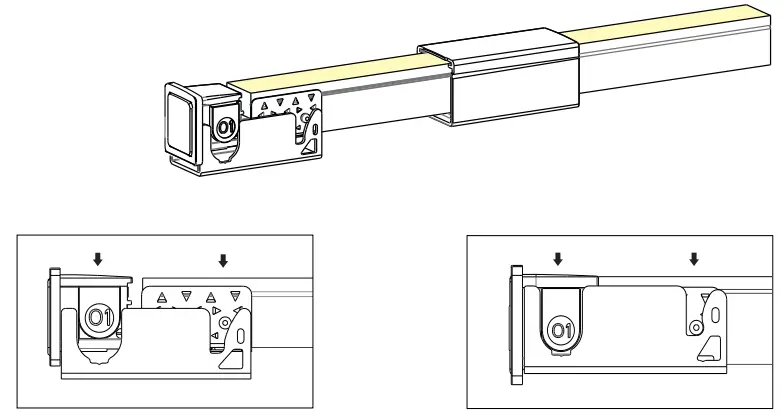 01

01

01