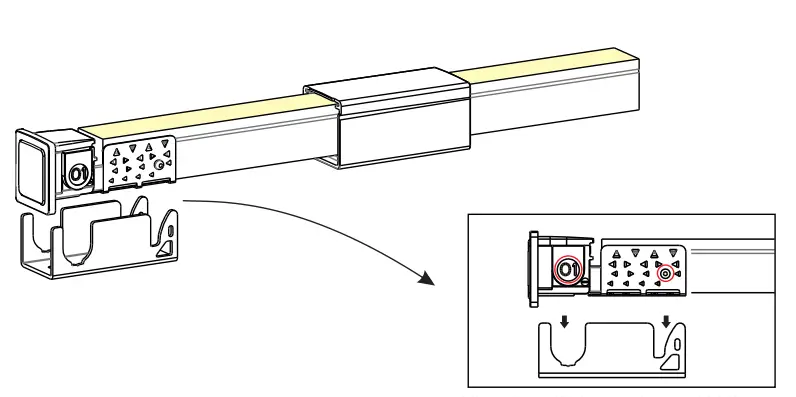 01

01