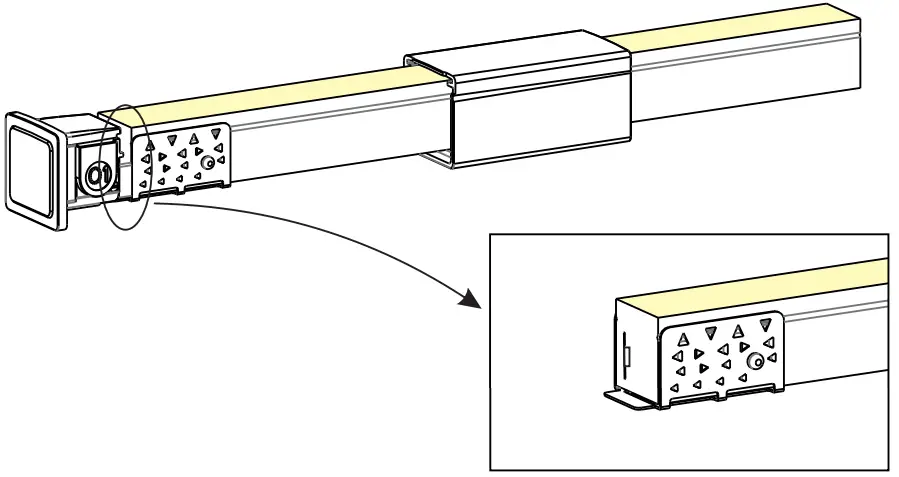 01