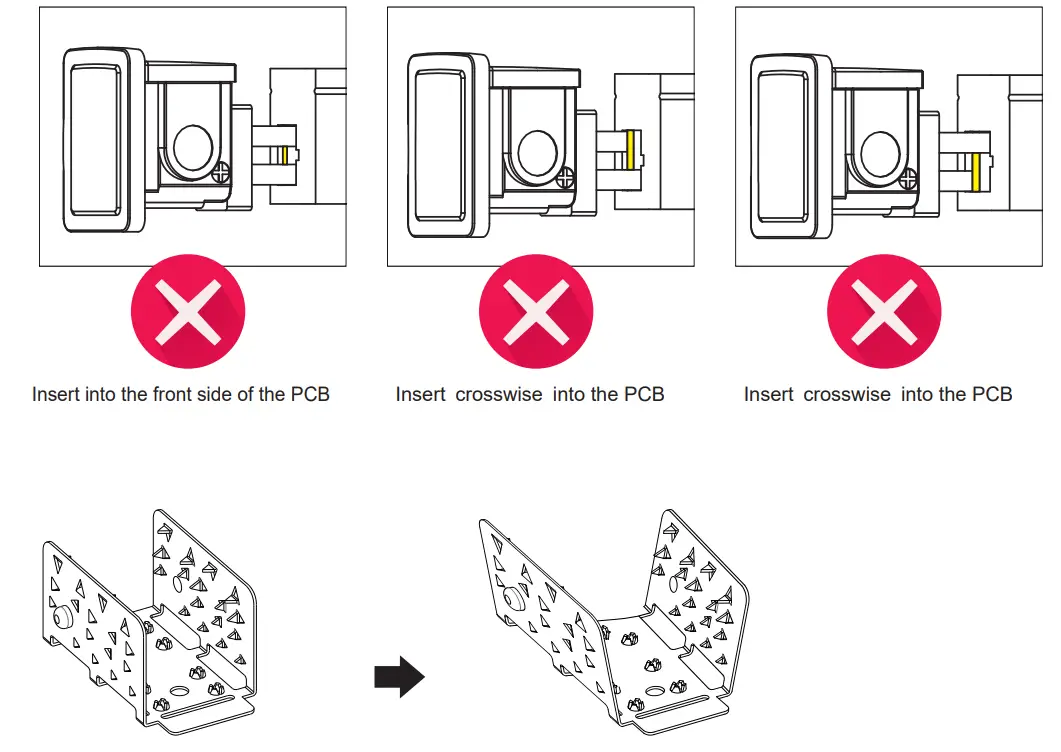 Insert into the front side of the PCB

Insert crosswise into the PCB

Insert crosswise into the PCB