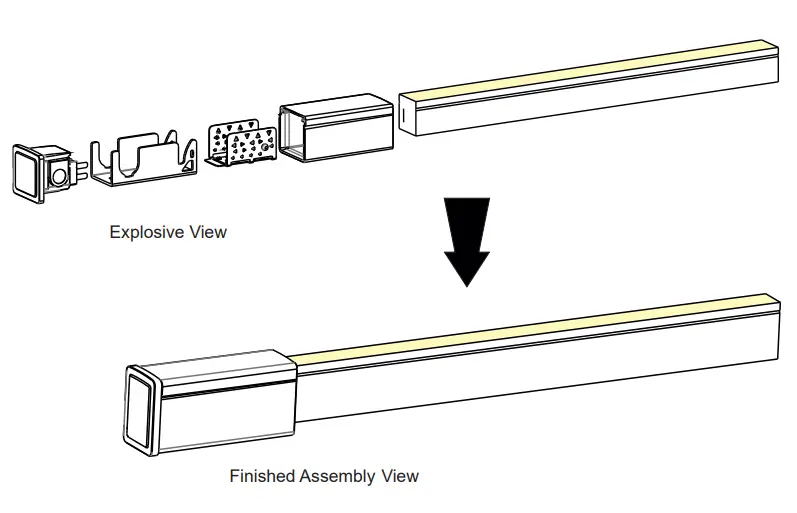 Explosive View

Finished Assembly View