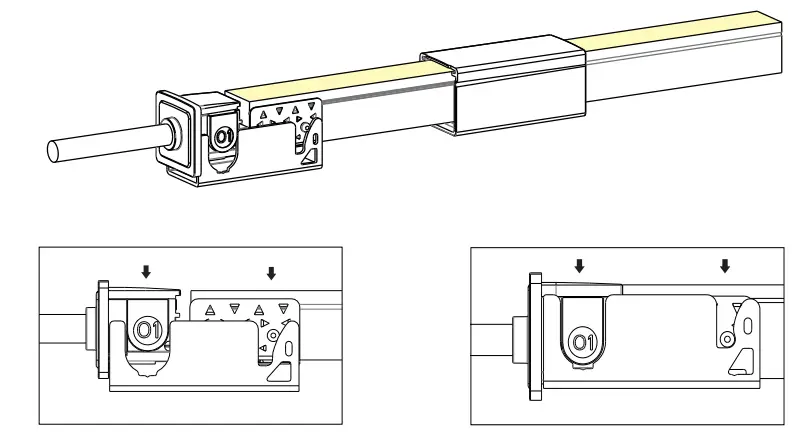 O1

O1

O1