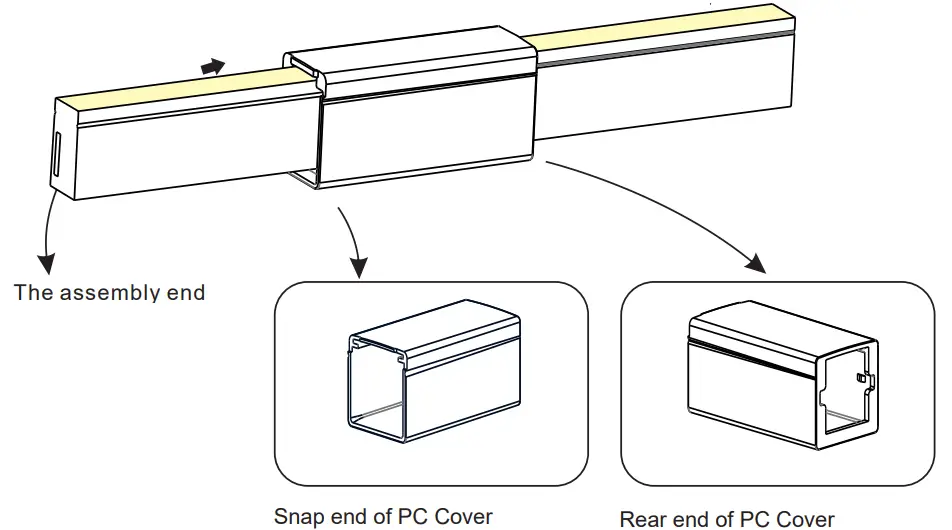 The assembly end

Snap end of PC Cover

Rear end of PC Cover