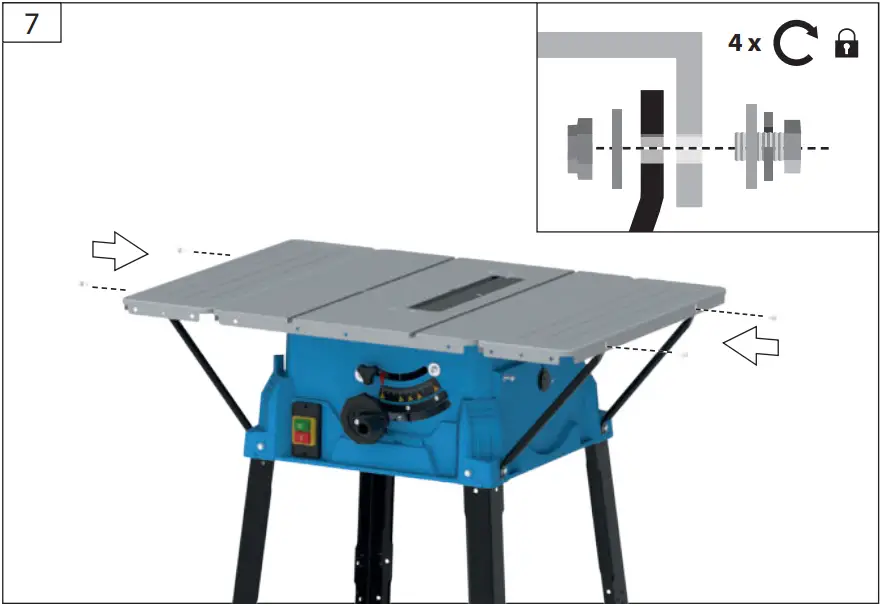 7

4 x