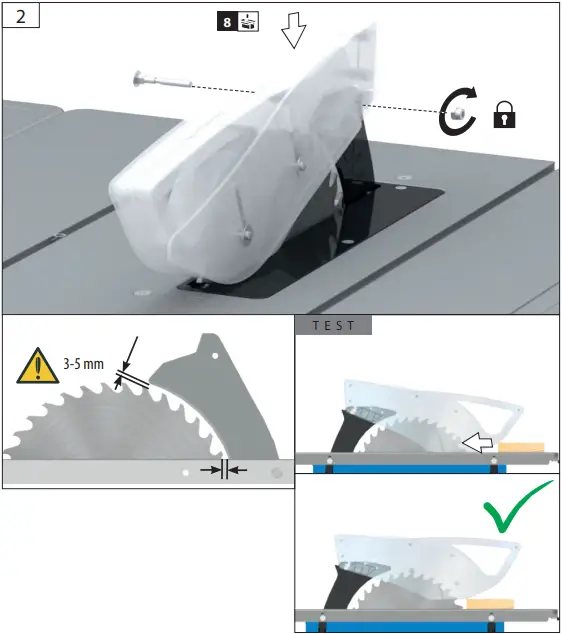 2

8

3-5 mm

TEST