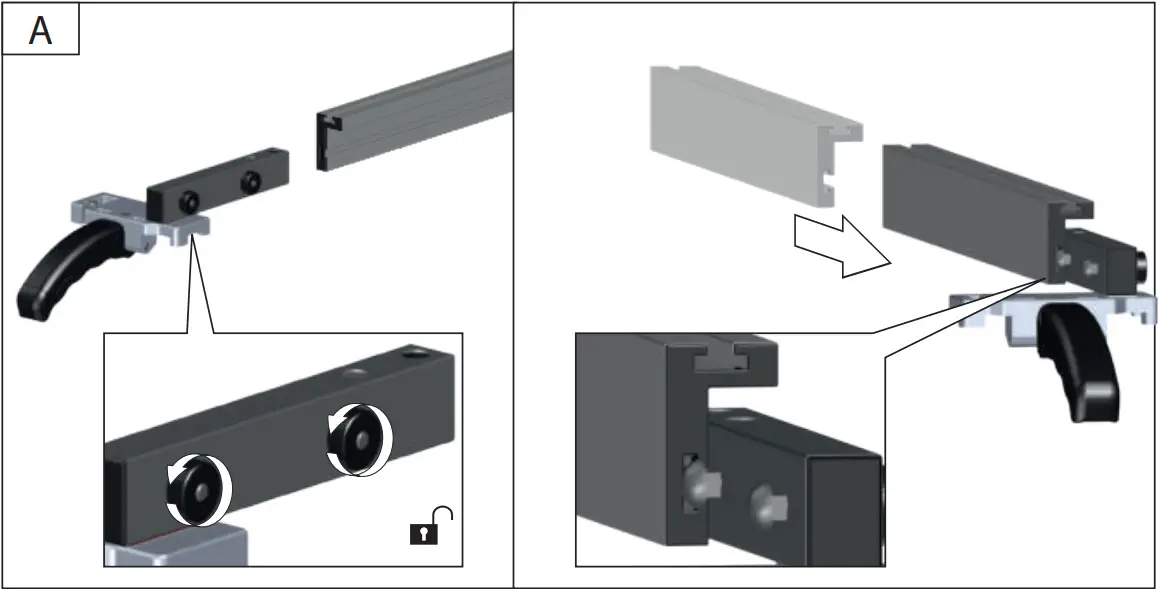 A