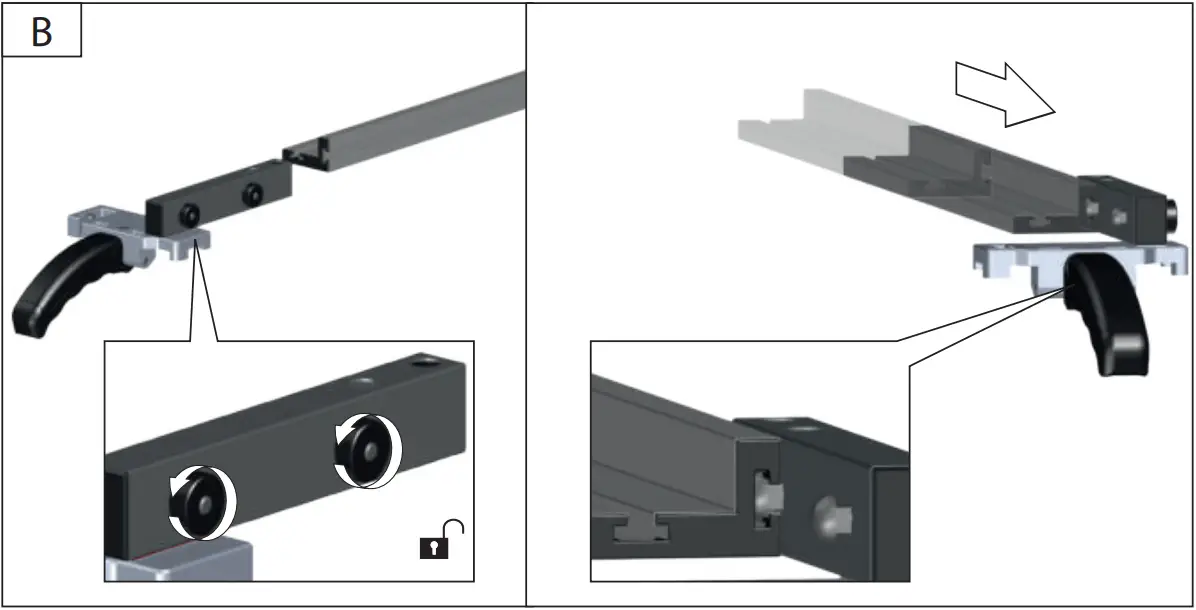 B