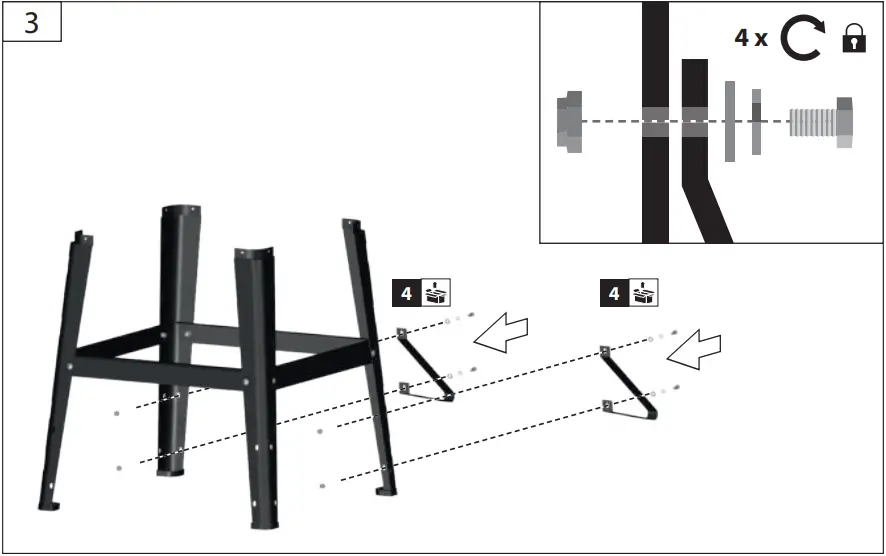 3

4 x

4

4