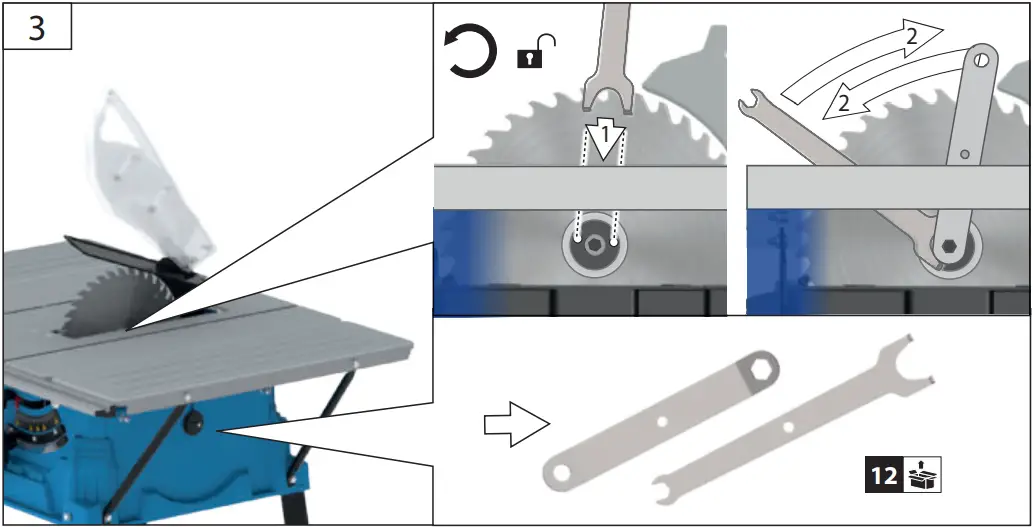 3

1

2

2

12