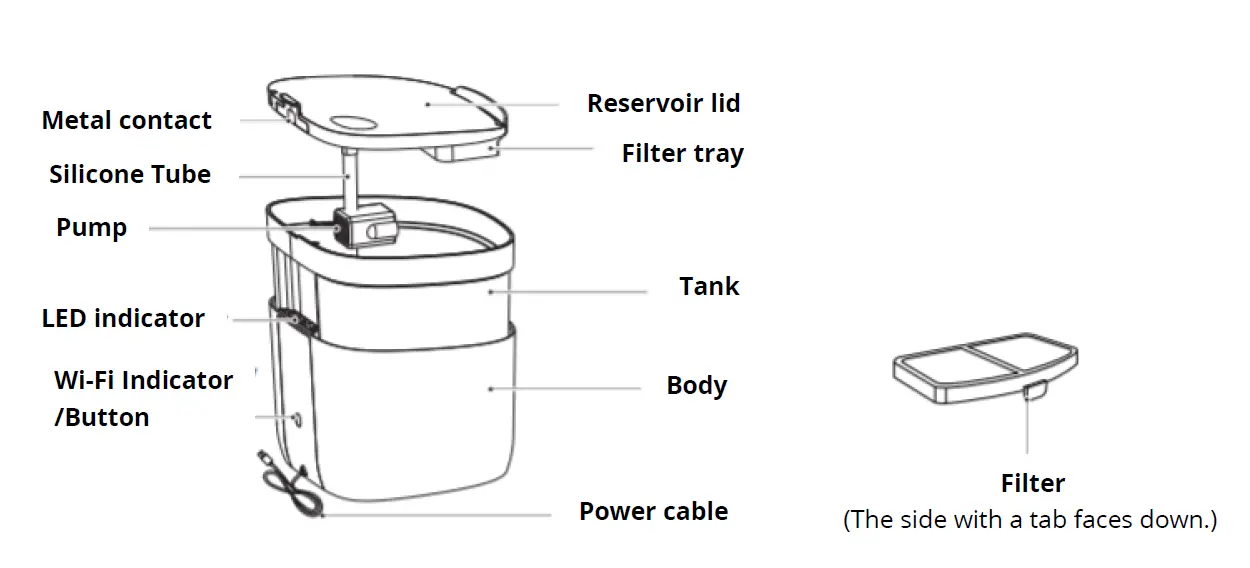 Metal contact
Silicone Tube
Pump
LED indicator
Wi-Fi Indicator /Button
Reservoir lid
Filter tray
Tank
Body
Power cable
Filter
(The side with a tab faces down.)