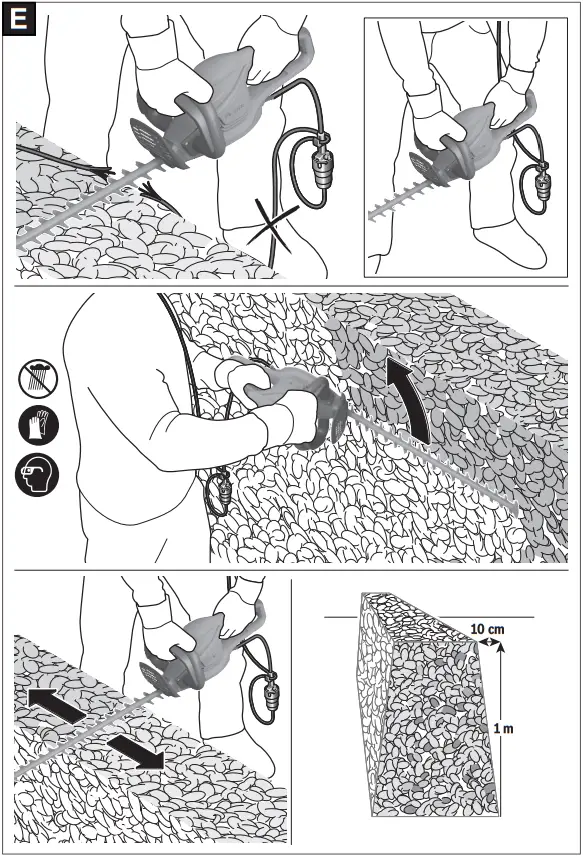 E

10 cm

1 m