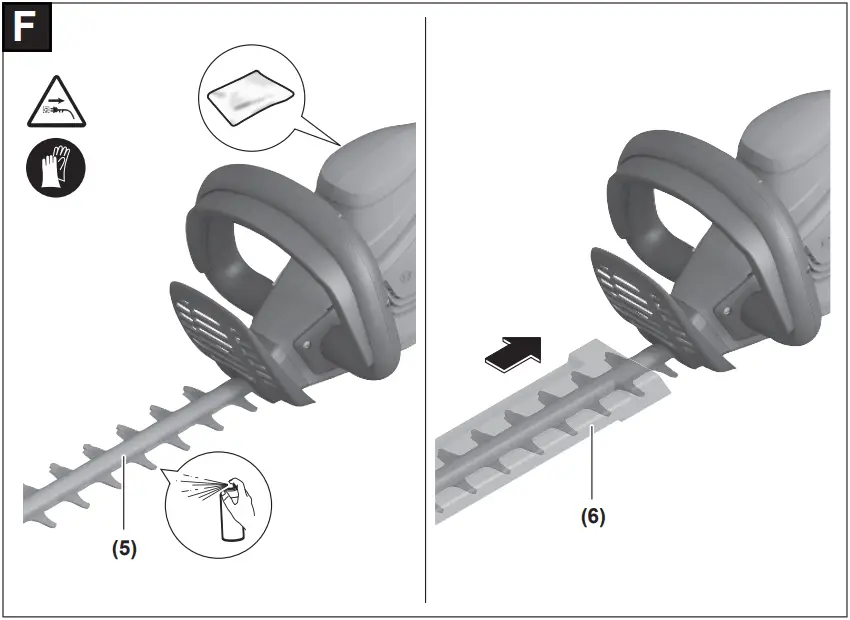 F

(5)

(6)