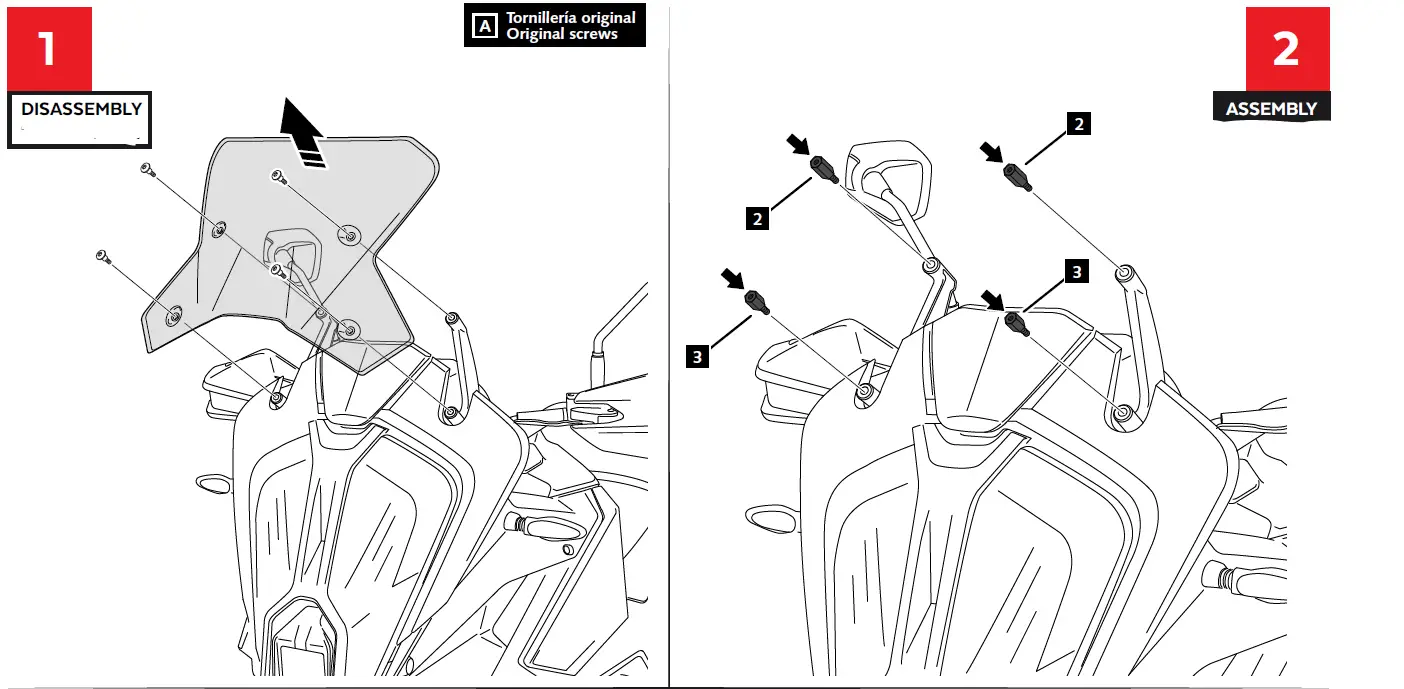 1

DISASSEMBLY

A Tornillería original
Original screws

2

ASSEMBLY

2

2

3

3