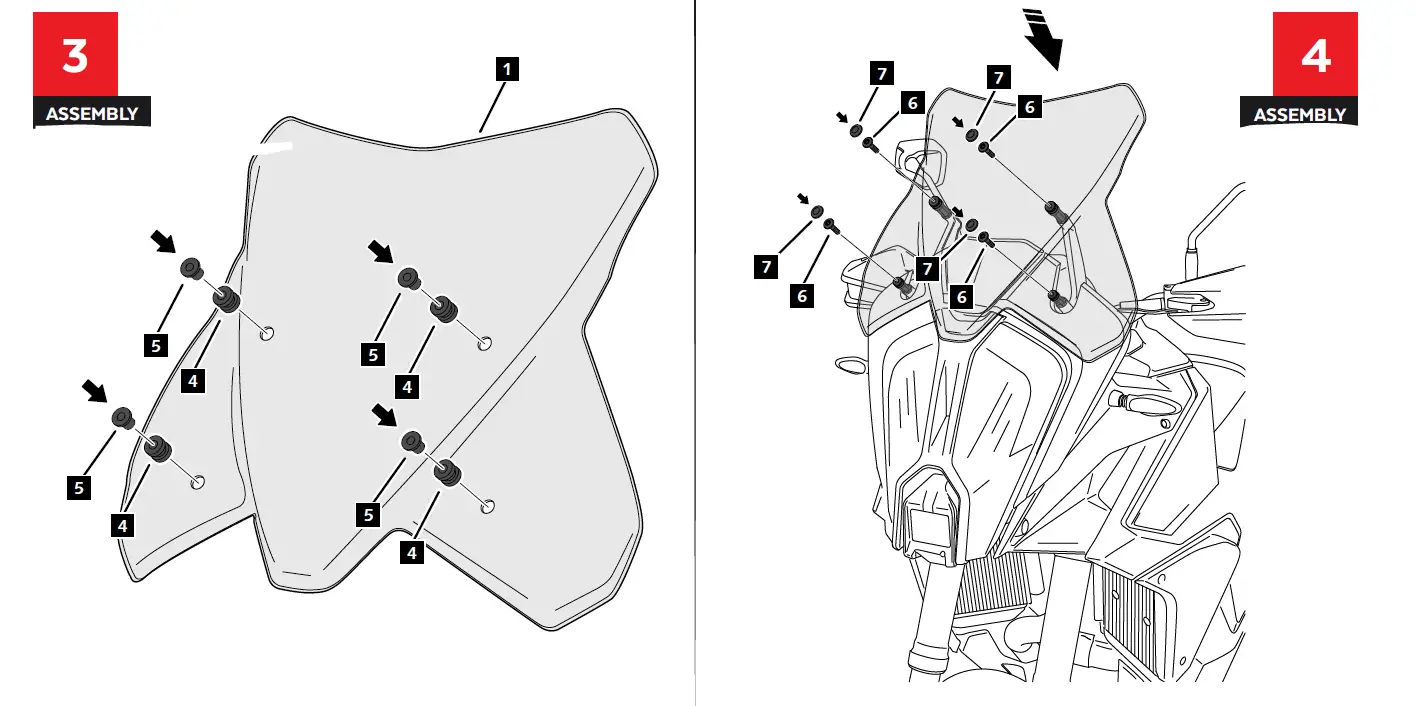 3
ASSEMBLY

1
5
4
5
4
5
4
5
4

4
ASSEMBLY

7
6
7
6
7
6
7
6