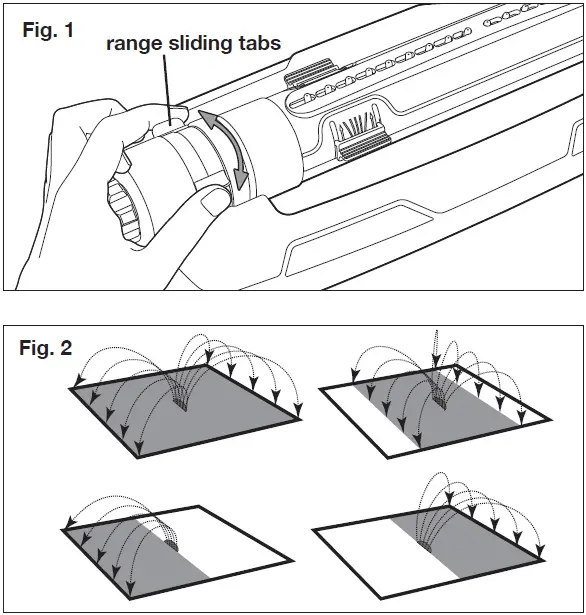 Fig. 1

range sliding tabs

Fig. 2