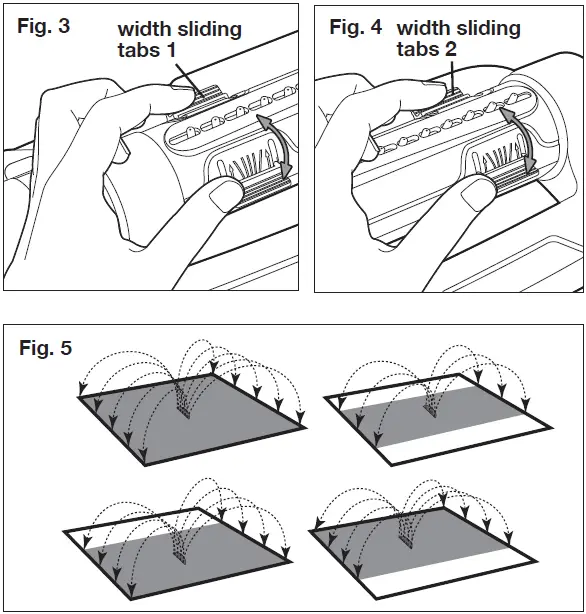 Fig. 3
width sliding tabs 1

Fig. 4
width sliding tabs 2

Fig. 5