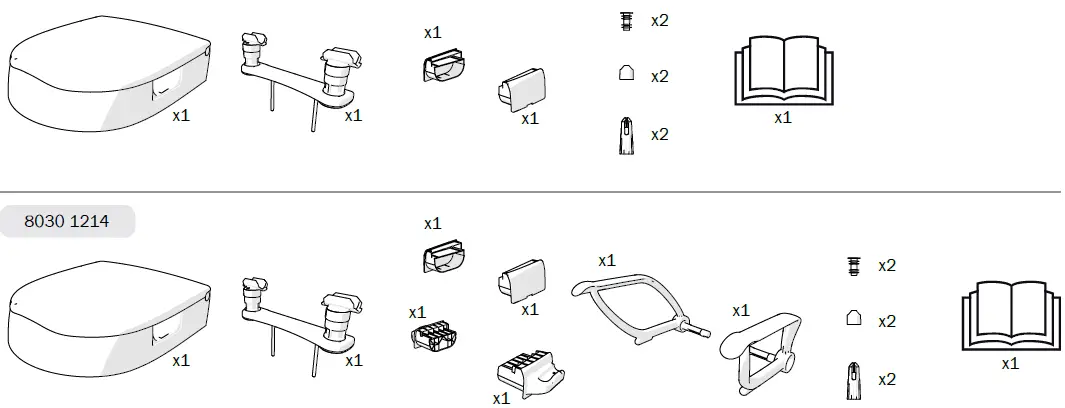 x1 x1 x1 x1 x2 x2 x2 x1

8030 1214

x1 x1 x1 x1 x1 x1 x1 x1 x2 x2 x2 x1