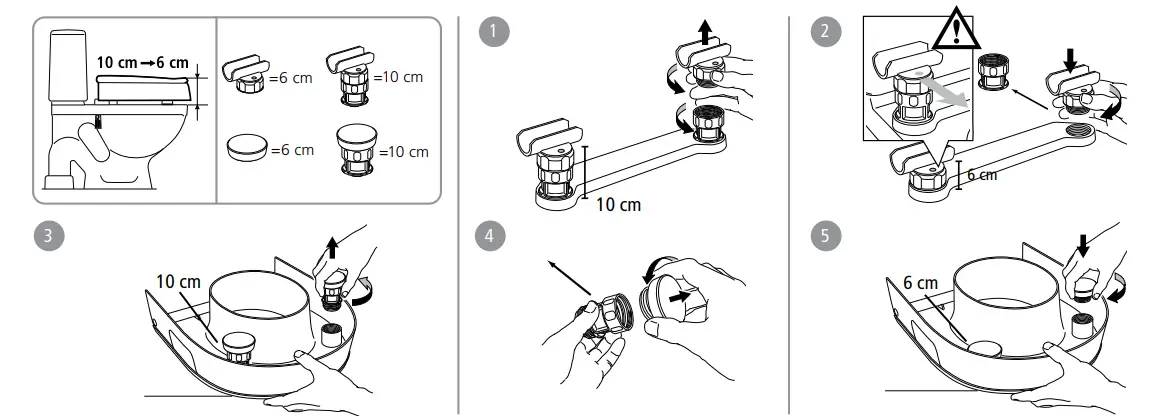 10 cm → 6 cm

=6 cm

=10 cm

=6 cm

=10 cm

1

10 cm

2

6 cm

3

10 cm

4

5

6 cm