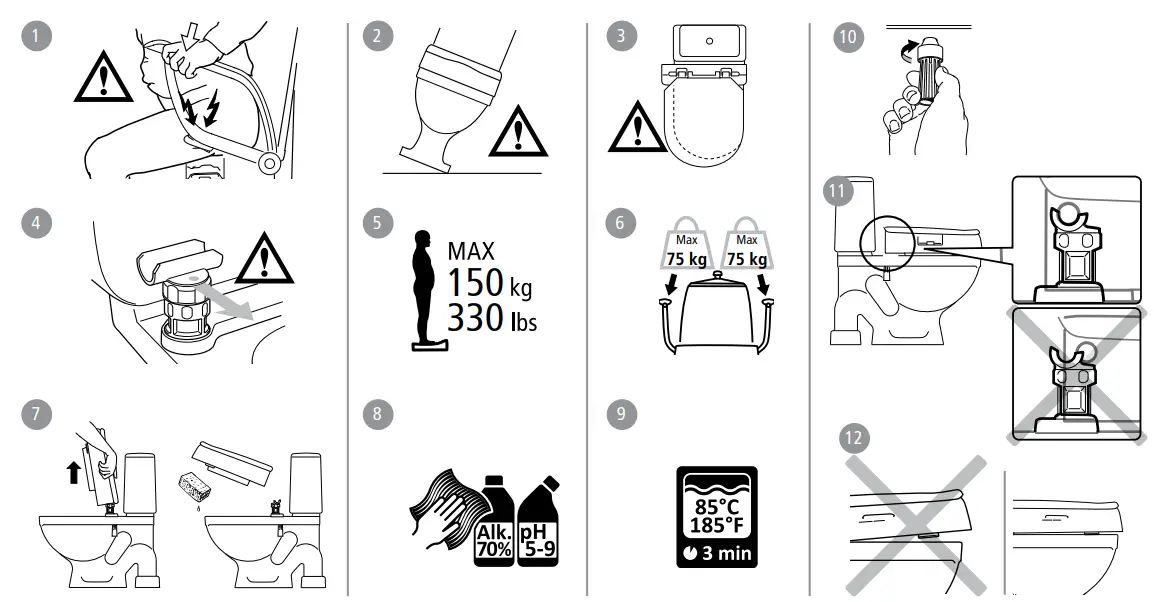 1

2

3

10

4

5

MAX
150 kg
330 lbs

6

Max
75 kg

Max
75 kg

11

7

8

Alk.
70%

pH
5-9

9

85°C
185°F
3 min

12