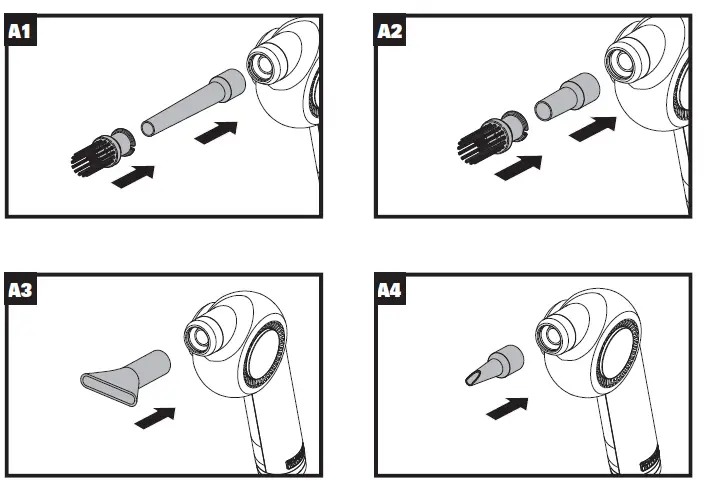 A1

A2

A3

A4