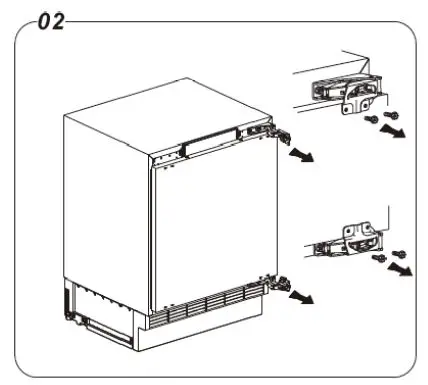 02