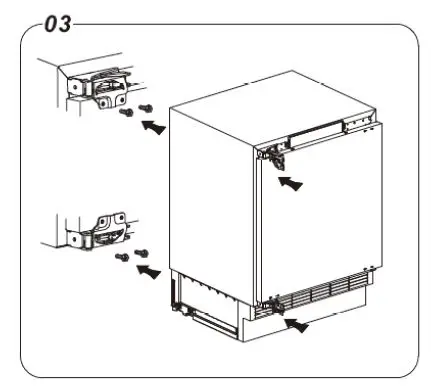 03