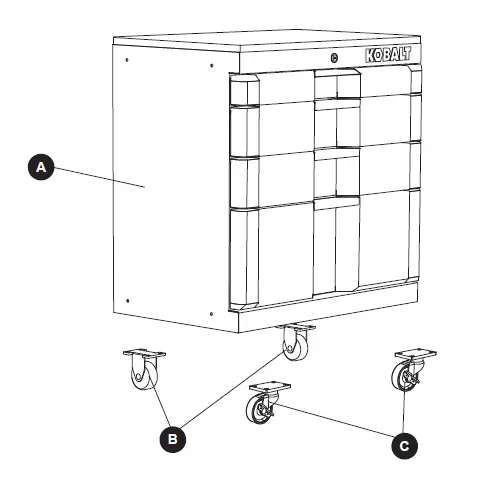 KOBALT

A

B

C