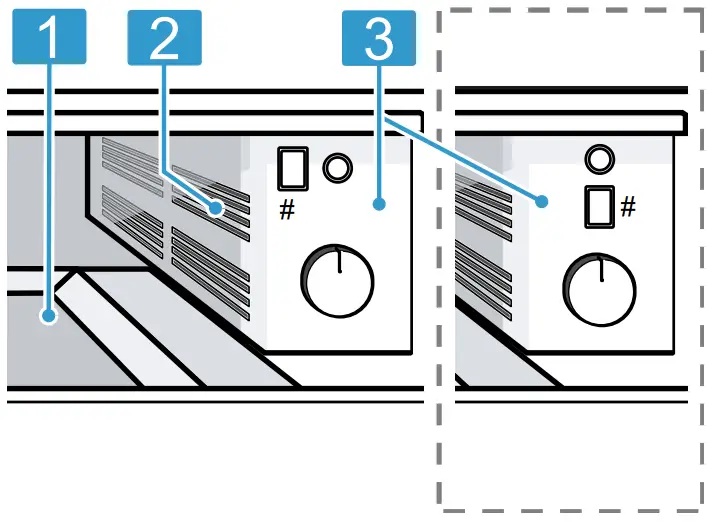 1
2
3
#
#