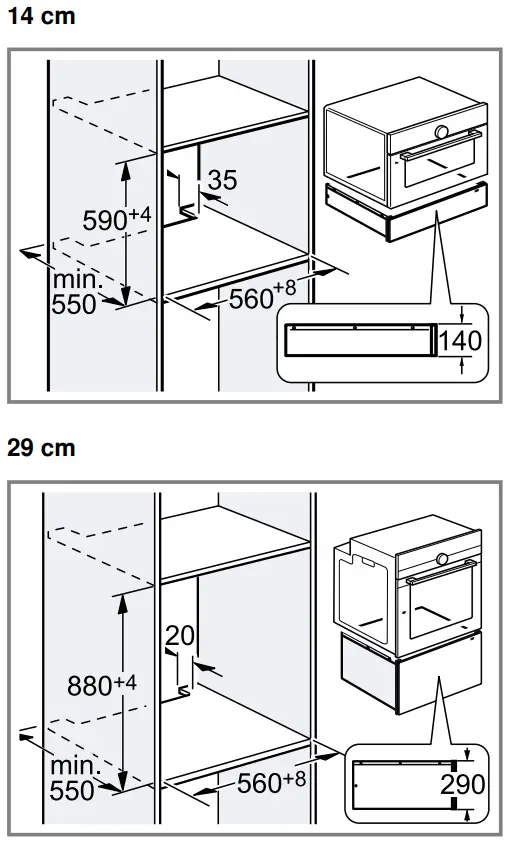 14 cm

35

$590^{+4}$

min. 550

$560^{+8}$

140

29 cm

20

$880^{+4}$

min. 550

$560^{+8}$

290