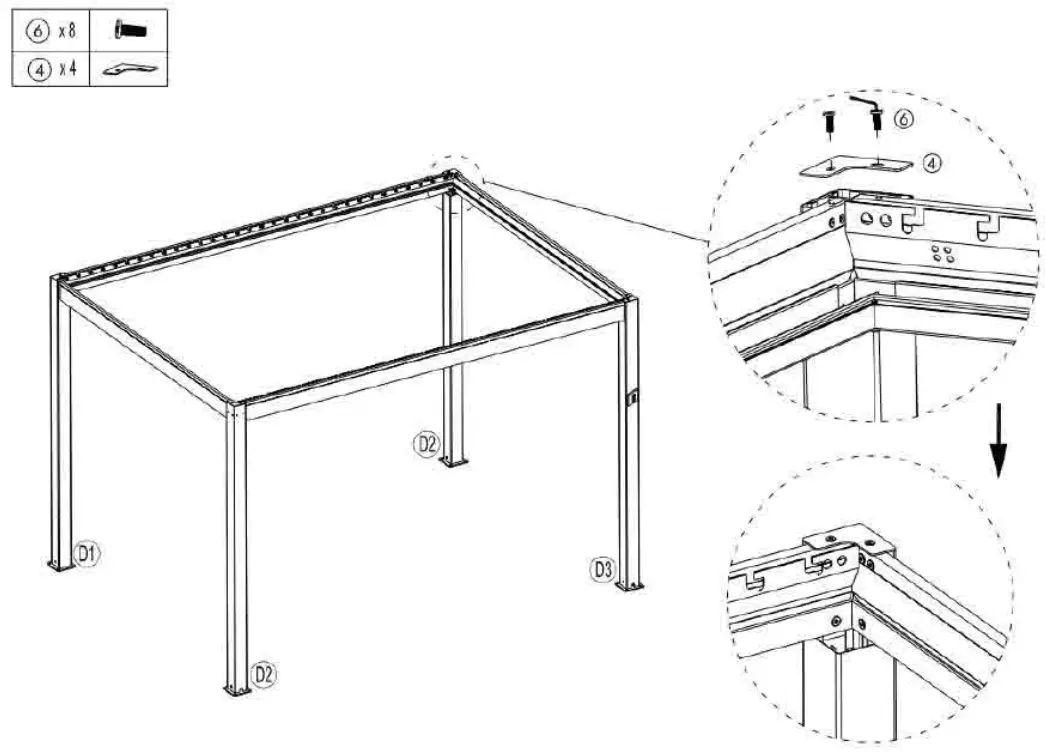 | ⑥ x 8 | |
|---|---|
| ④ x 4 | |

⑥

④

D2

D1

D3

D2