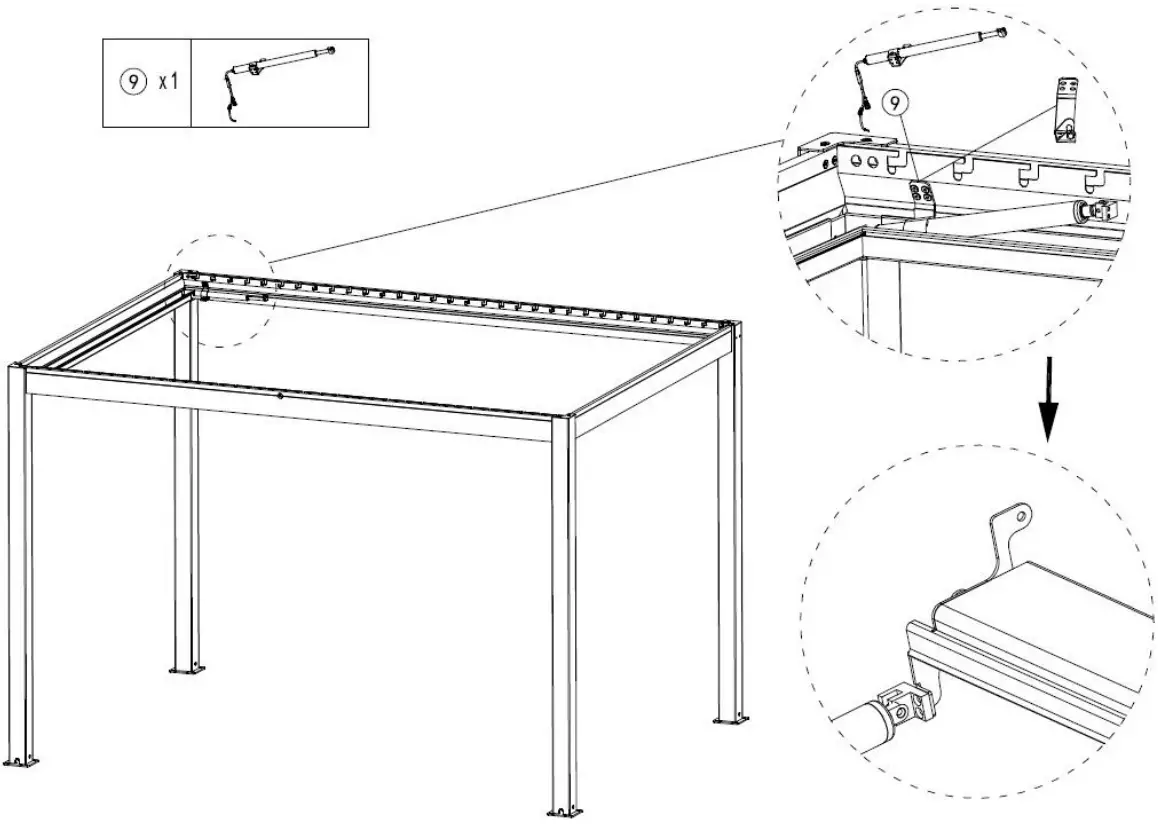 ⑨ x1

⑨