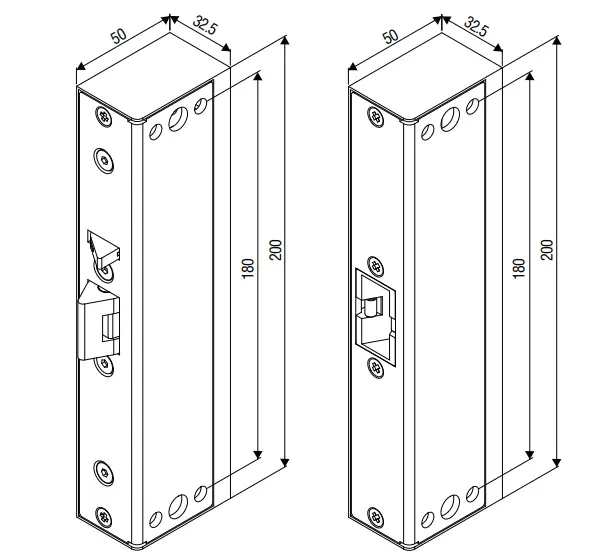 50
32.5
180
200
50
32.5
180
200