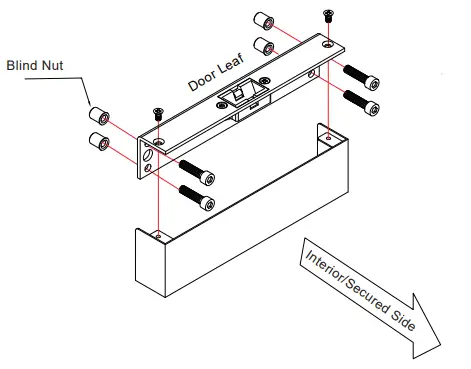 Blind Nut

Door Leaf

Interior/Secured Side