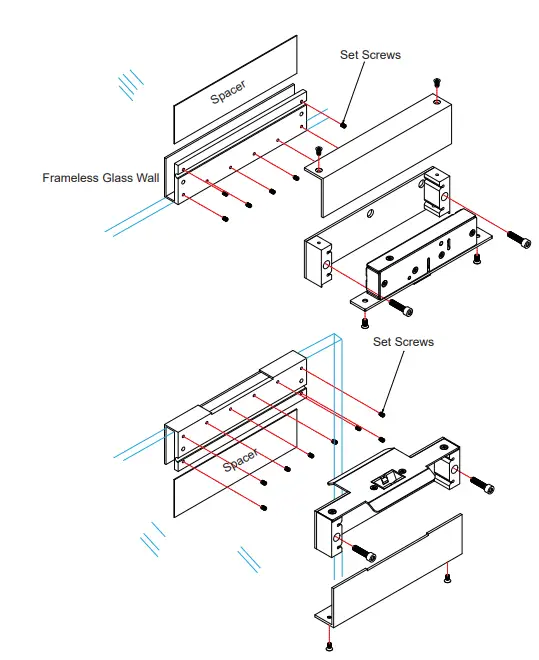 Set Screws

Spacer

Frameless Glass Wall

Set Screws

Spacer