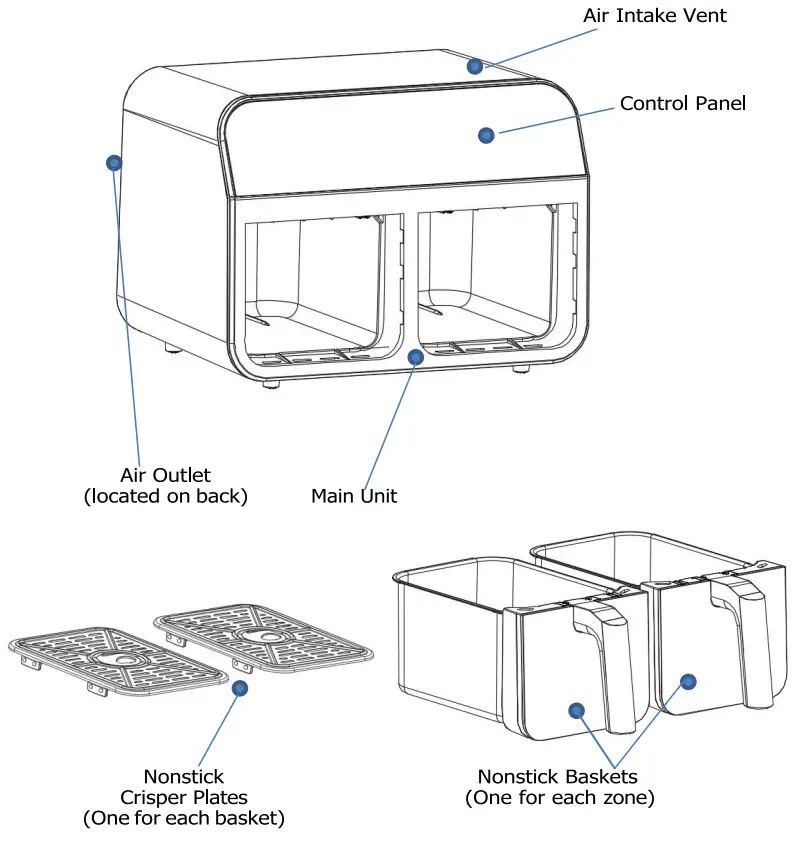 Air Intake Vent

Control Panel

Air Outlet
(located on back)

Main Unit

Nonstick
Crisper Plates
(One for each basket)

Nonstick Baskets
(One for each zone)