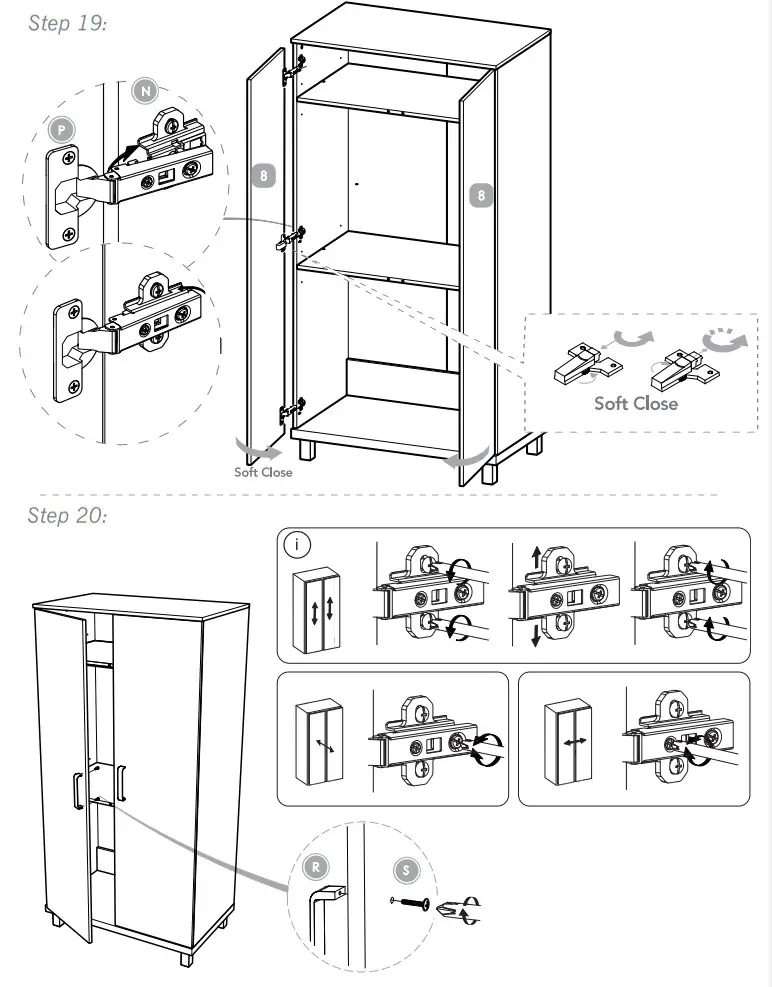 Step 19:

N

P

8

8

Soft Close

Soft Close

Step 20:

i

R

S